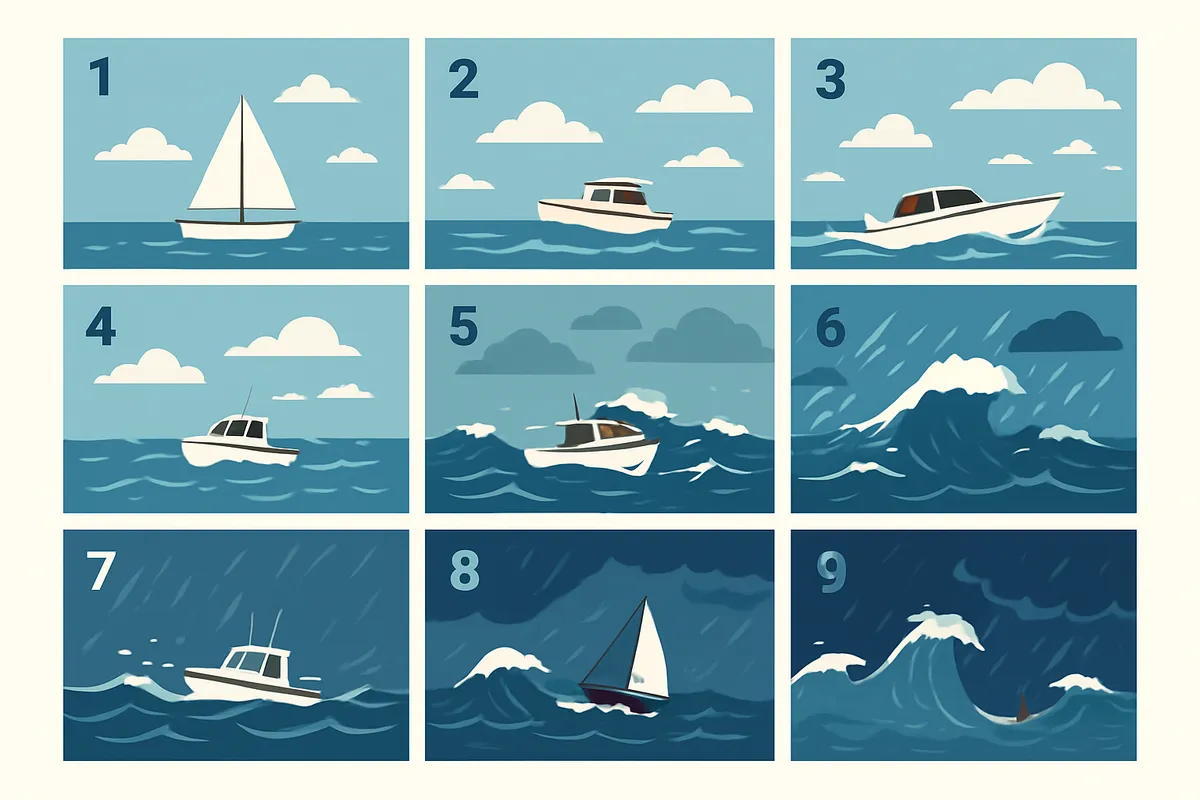 1

2

3

4

5

6

7

8

9